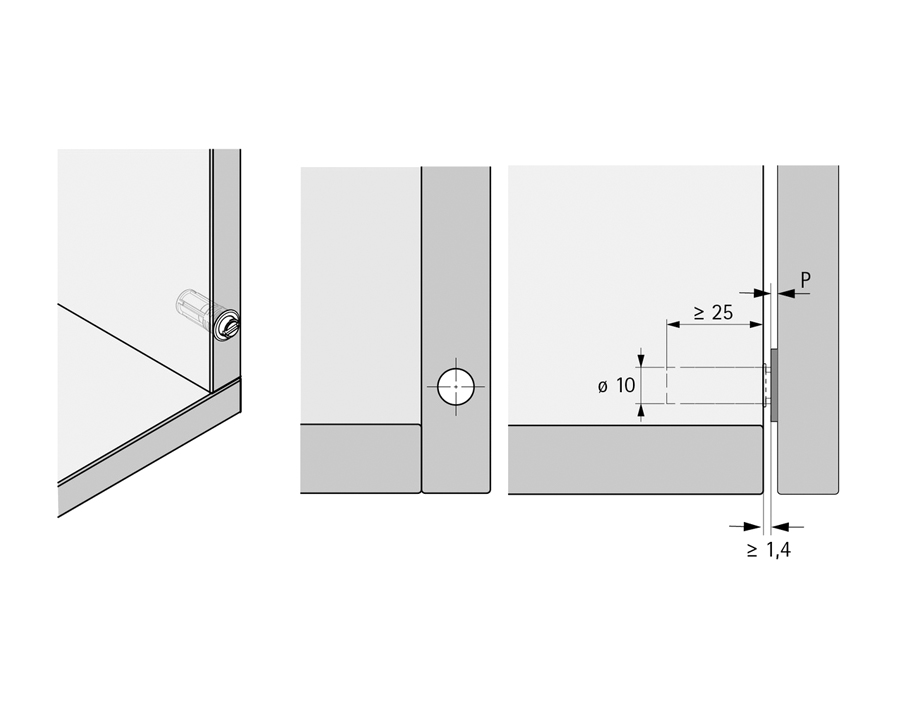 P
≥ 25
ø 10
≥ 1,4