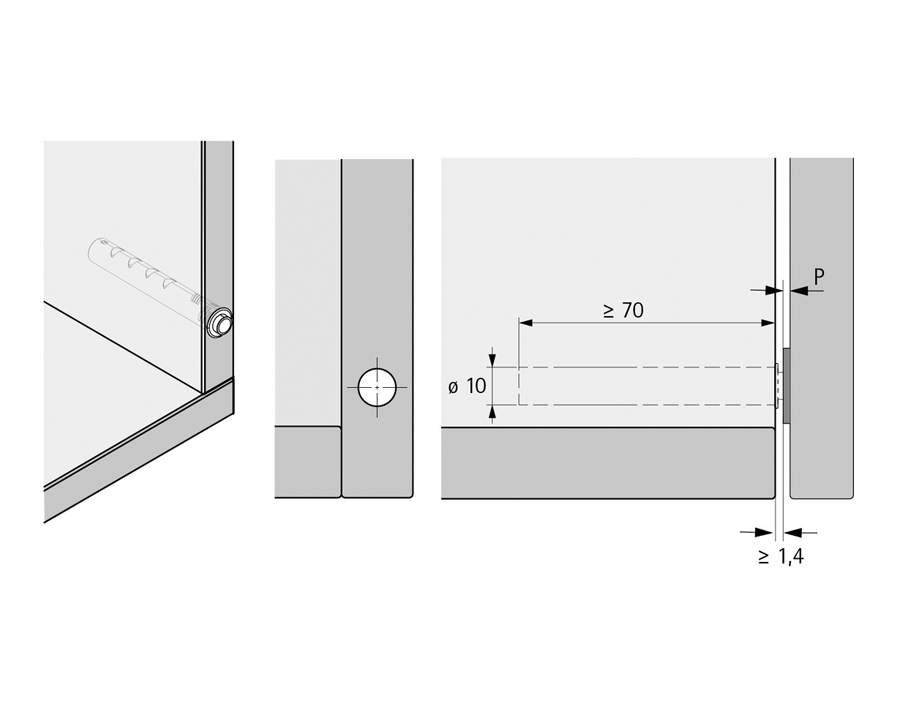 P
≥ 70
ø 10
≥ 1,4