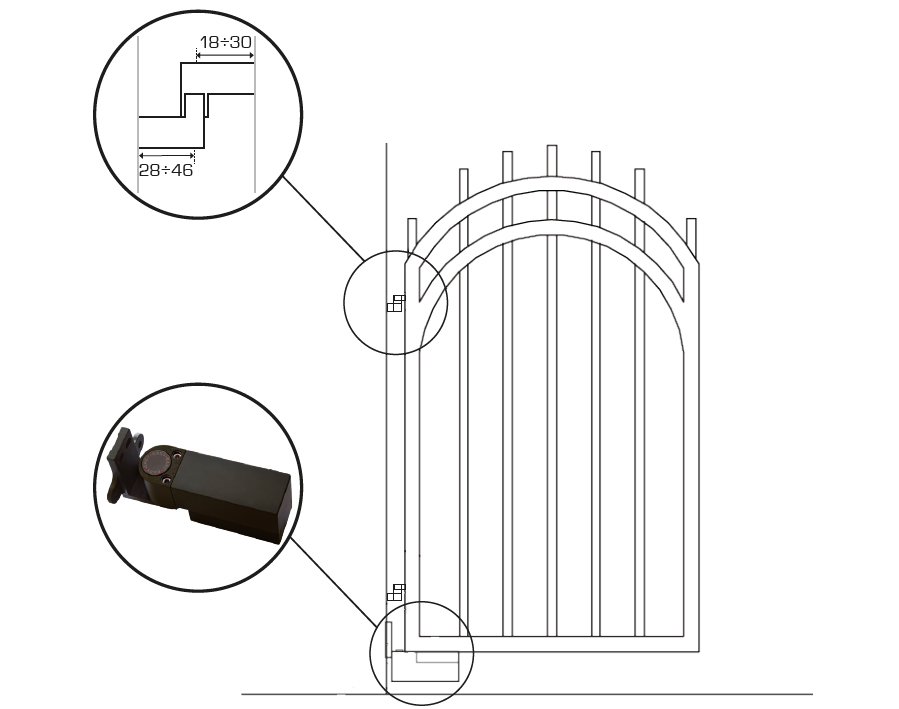 18÷30

28÷46