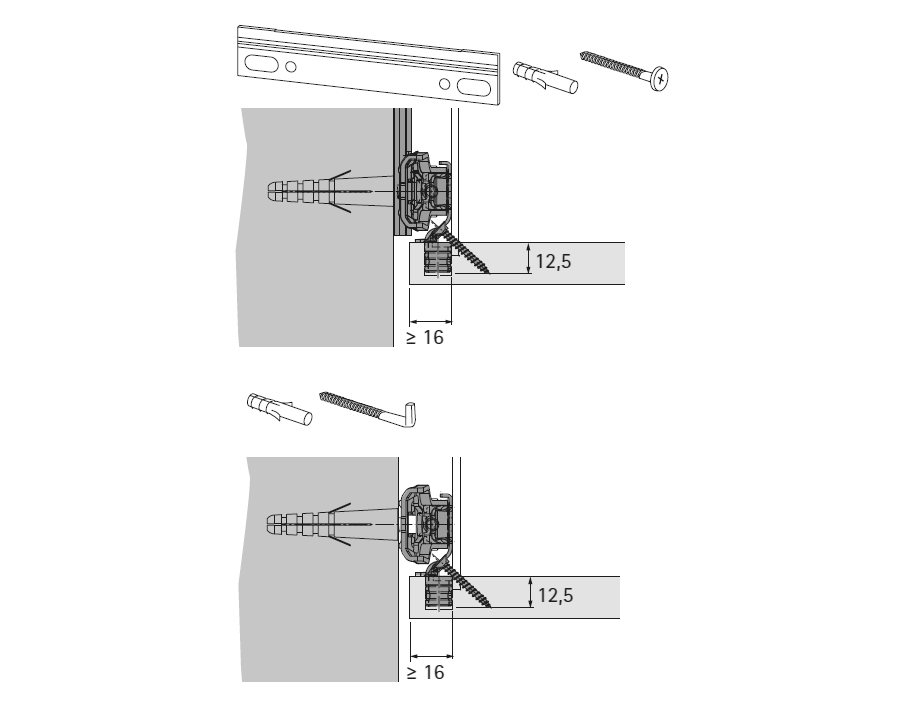 12,5

≥ 16

12,5

≥ 16