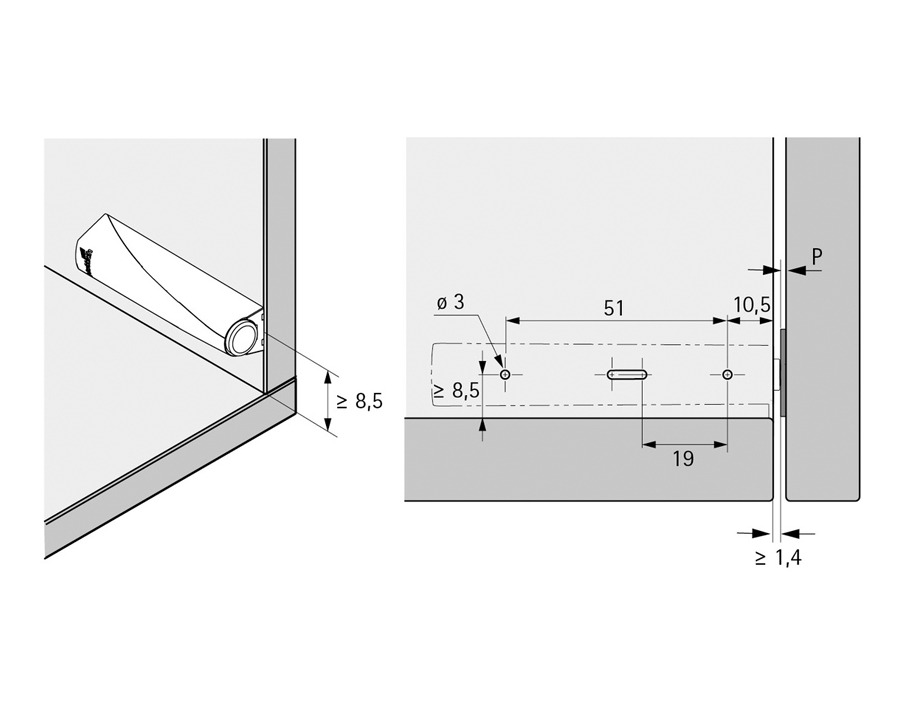 ≥ 8,5

P

ø 3

51

10,5

≥ 8,5

19

≥ 1,4