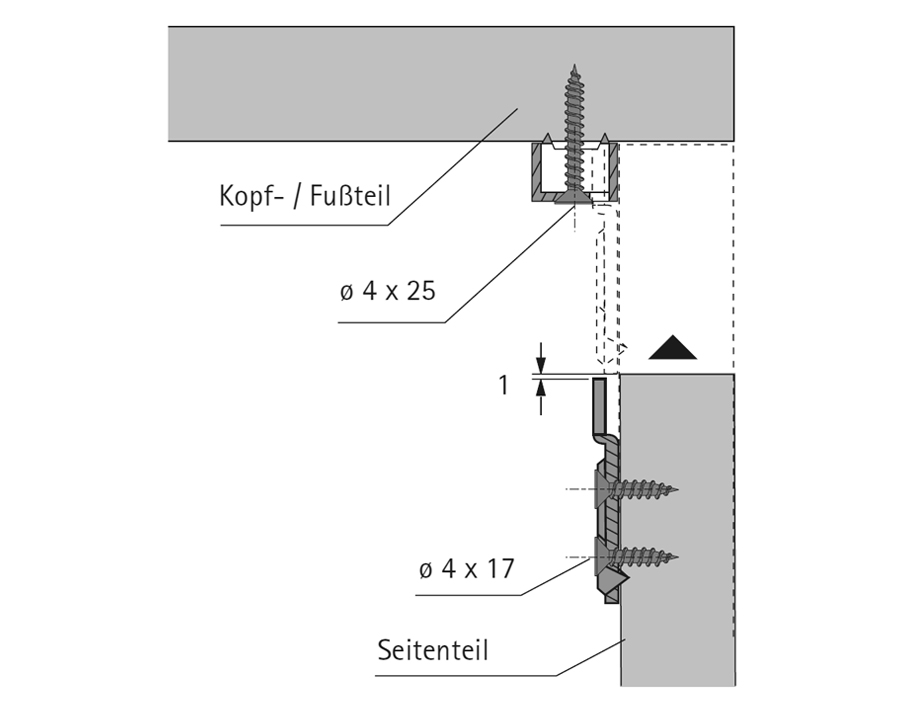 Kopf- / Fußteil

ø 4 x 25

1

ø 4 x 17

Seitenteil