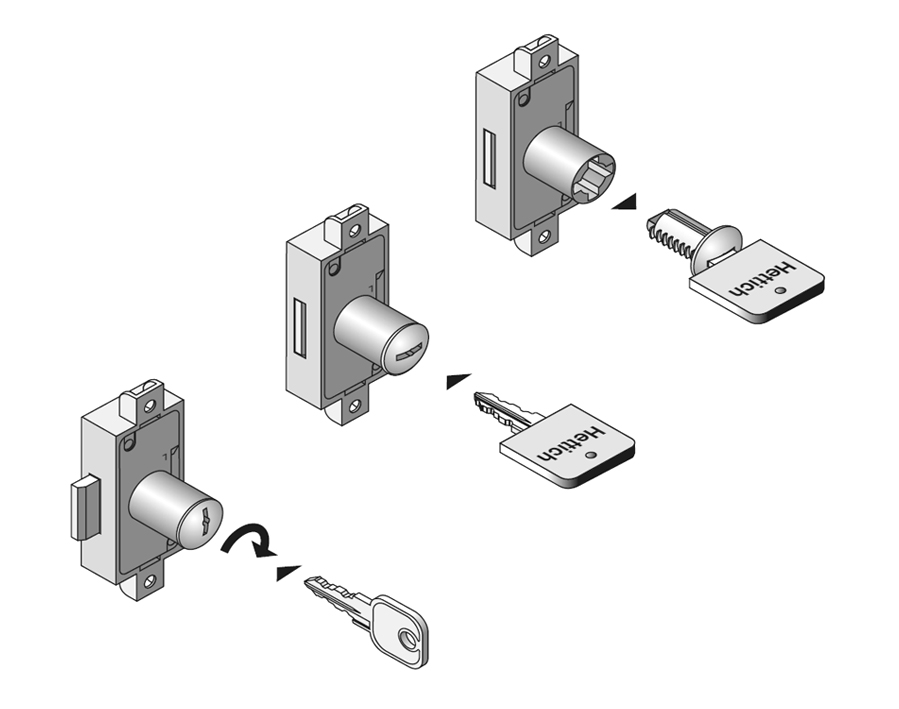 Hettich

Hettich