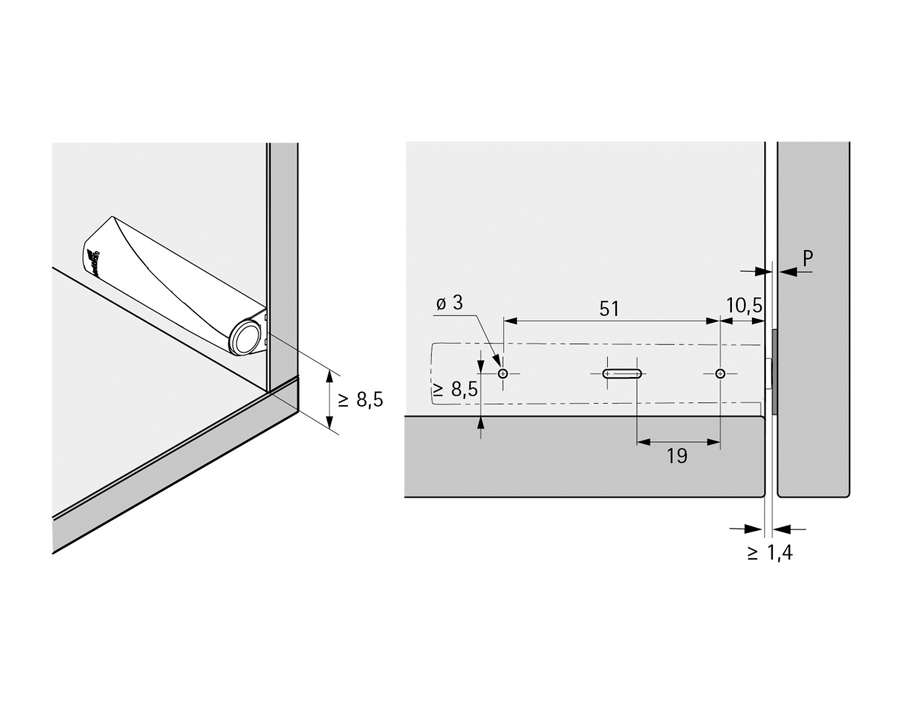 ≥ 8,5

P

ø 3

51

10,5

≥ 8,5

19

≥ 1,4