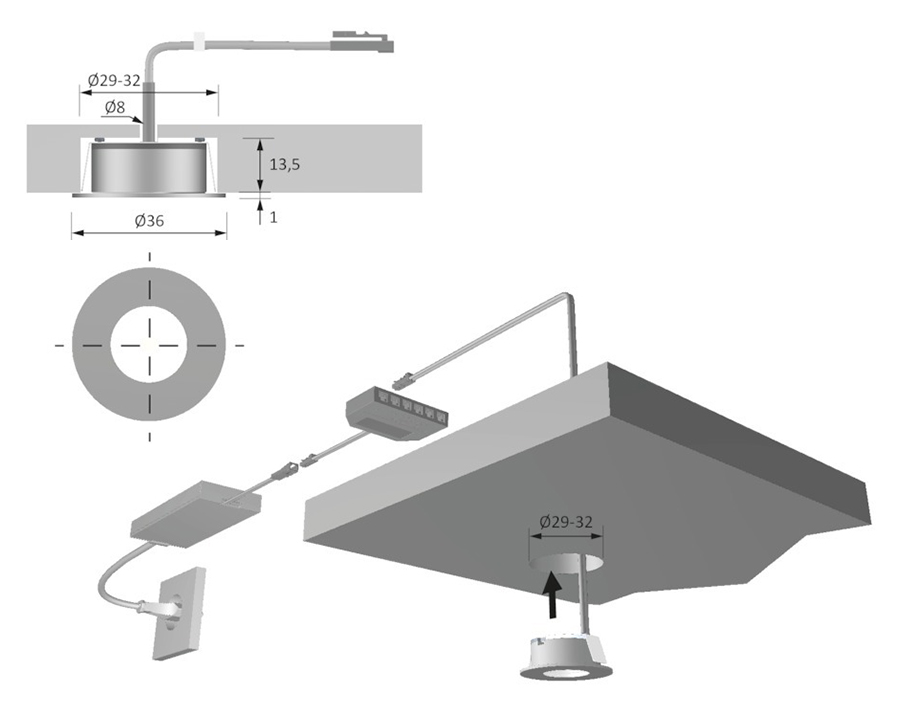 Ø29-32
Ø8
13,5
1
Ø36
Ø29-32