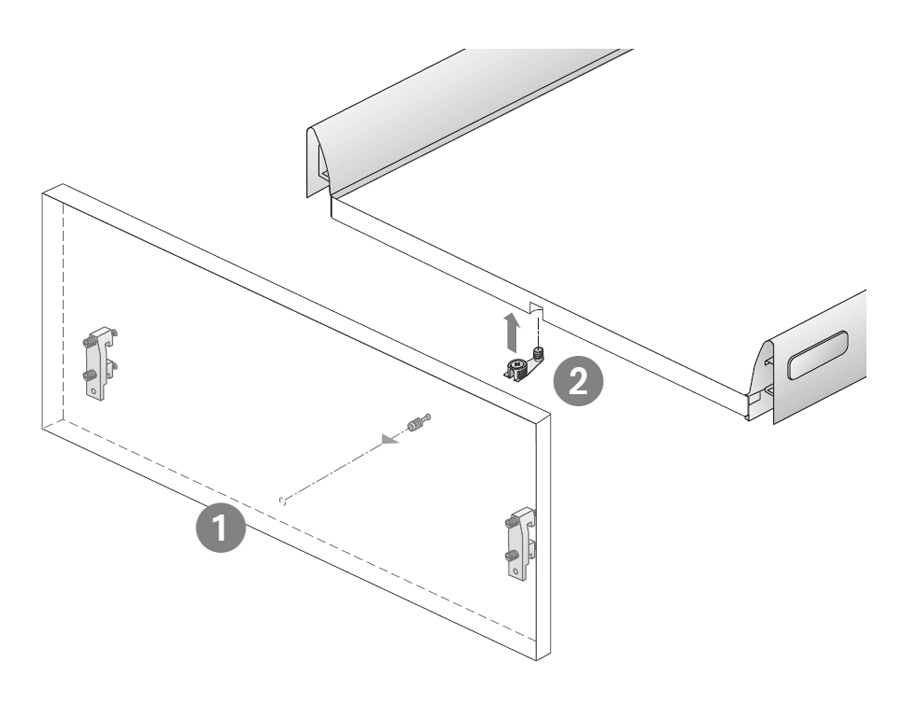 2

1