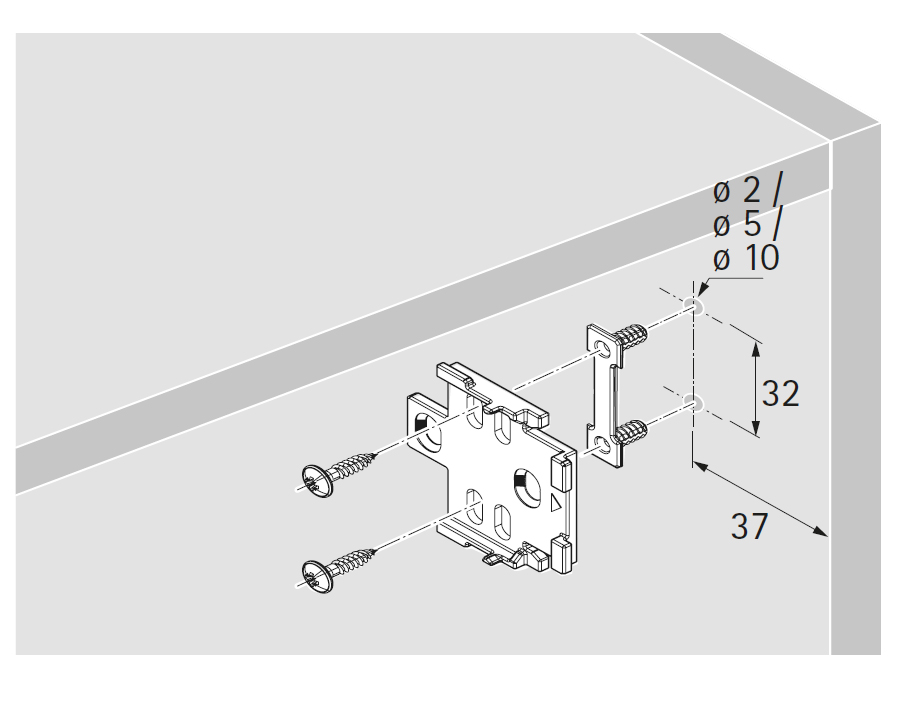 ø 2 /
ø 5 /
ø 10

32

37