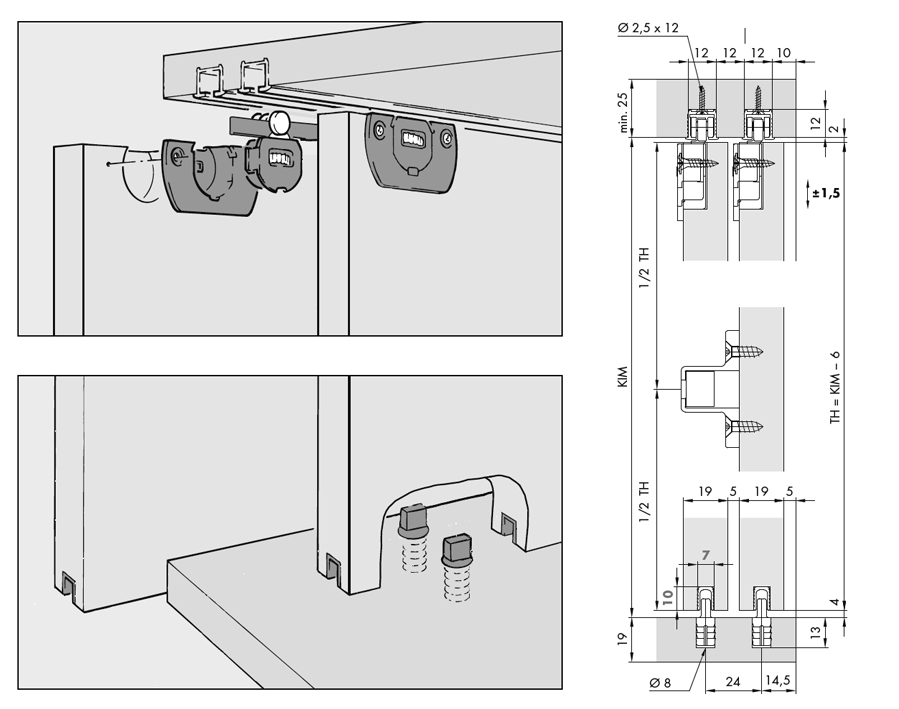 Ø 2,5 x 12

12 12 12 10

min. 25

12

2

±1,5

1/2 TH

KIM

TH = KIM – 6

1/2 TH

19 5 19 5

7

10

4

19

13

Ø 8

24

14,5