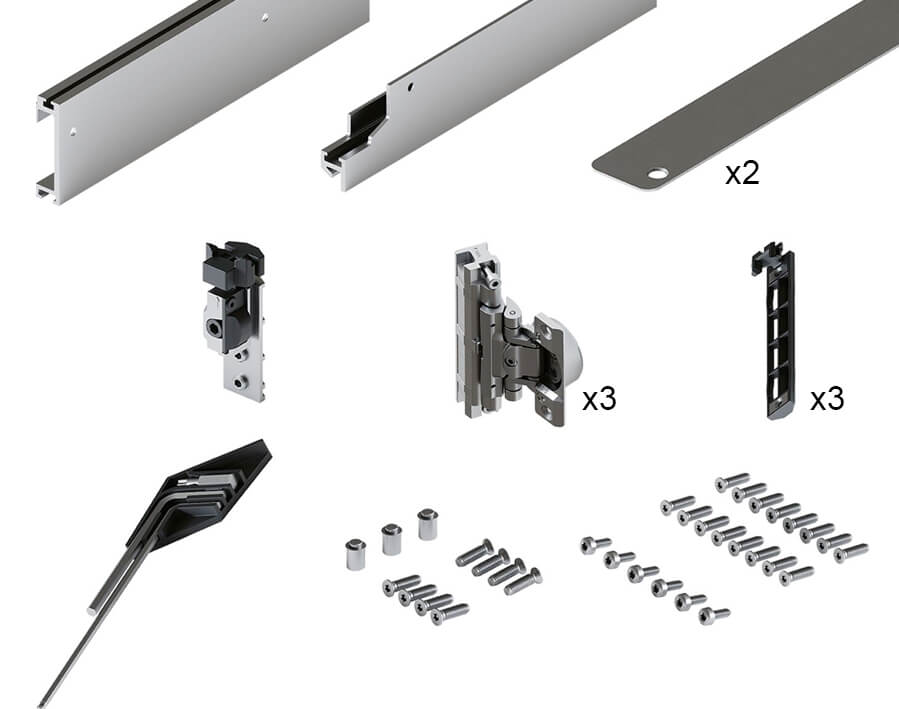 x2

x3

x3