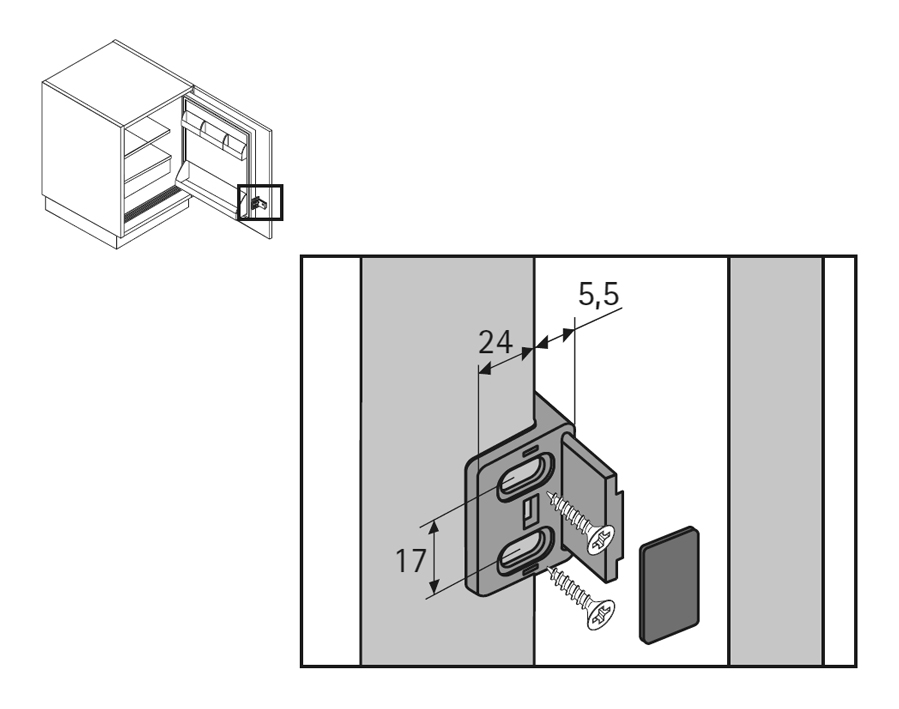 5,5
24
17