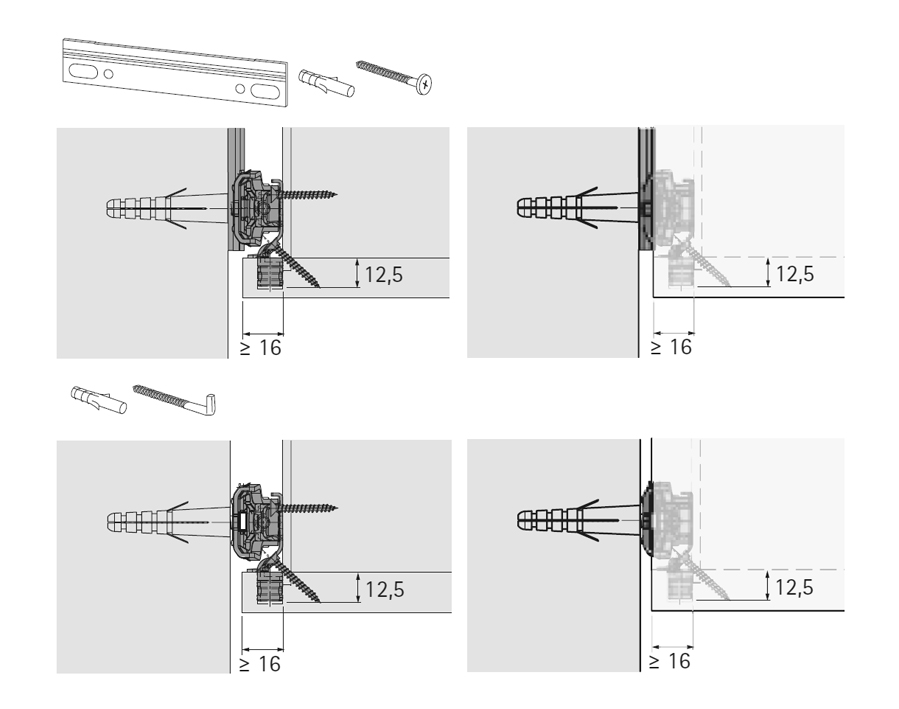 12,5

≥ 16

12,5

≥ 16

12,5

≥ 16

12,5

≥ 16