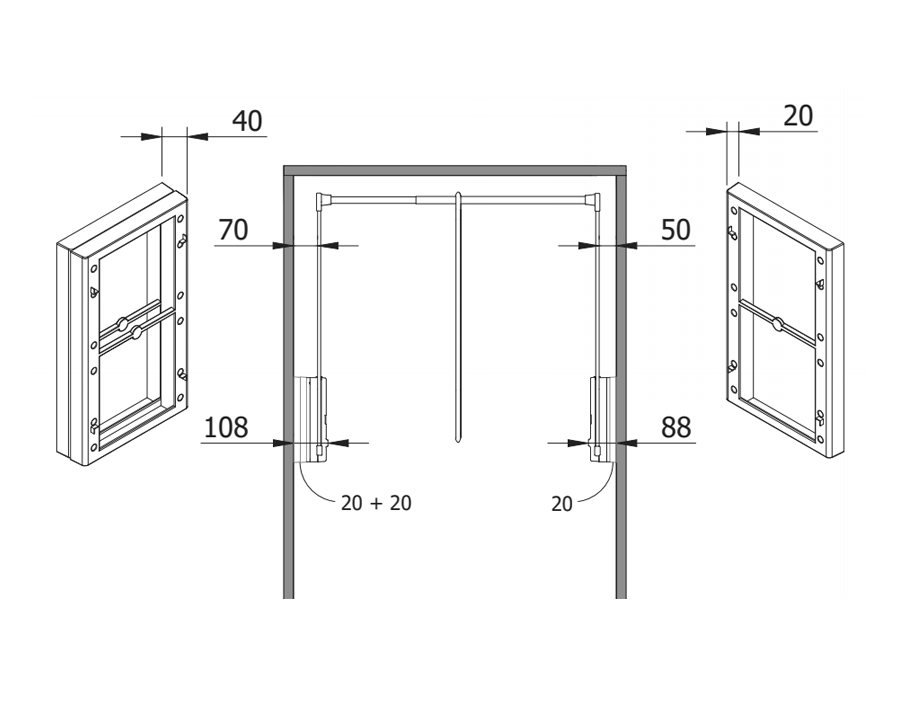 40

20

70

50

108

88

20 + 20

20