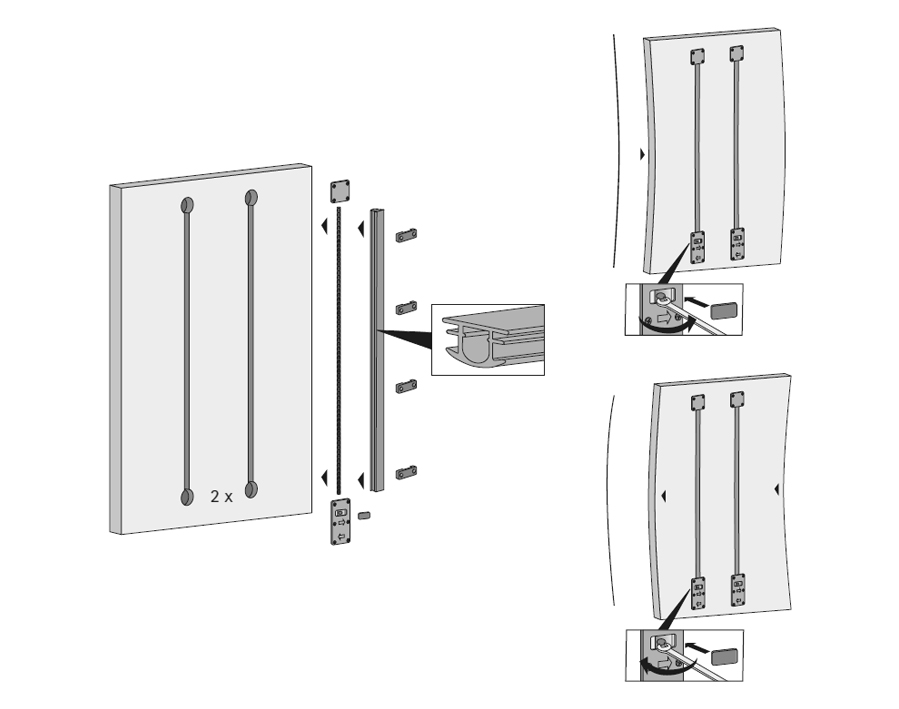 2 x