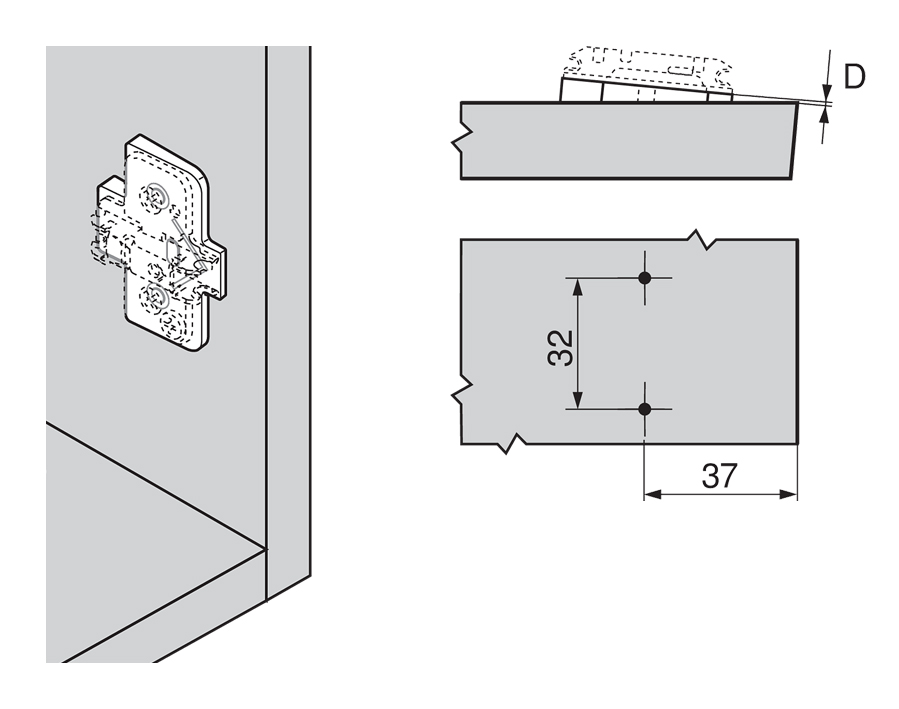 D

32

37